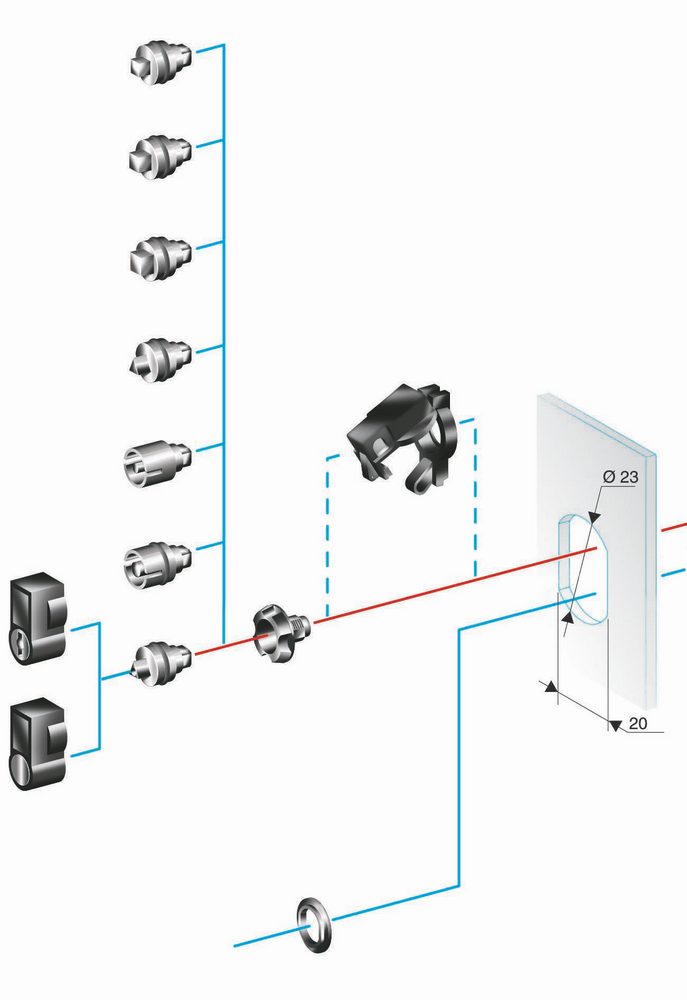 Ø 23

20